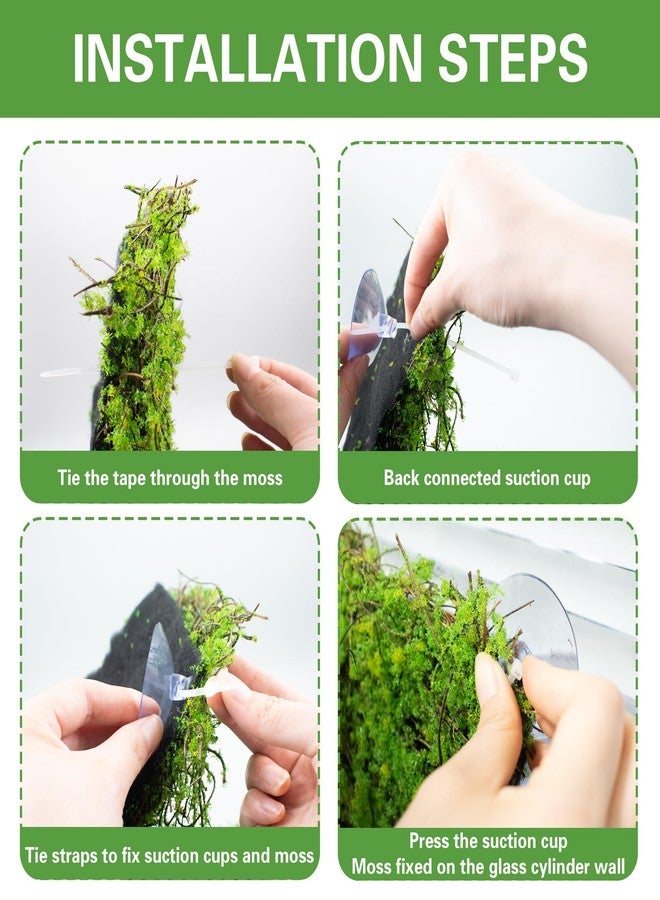 INSTALLATION STEPS

Tie the tape through the moss

Back connected suction cup

Tie straps to fix suction cups and moss

Press the suction cup
Moss fixed on the glass cylinder wall